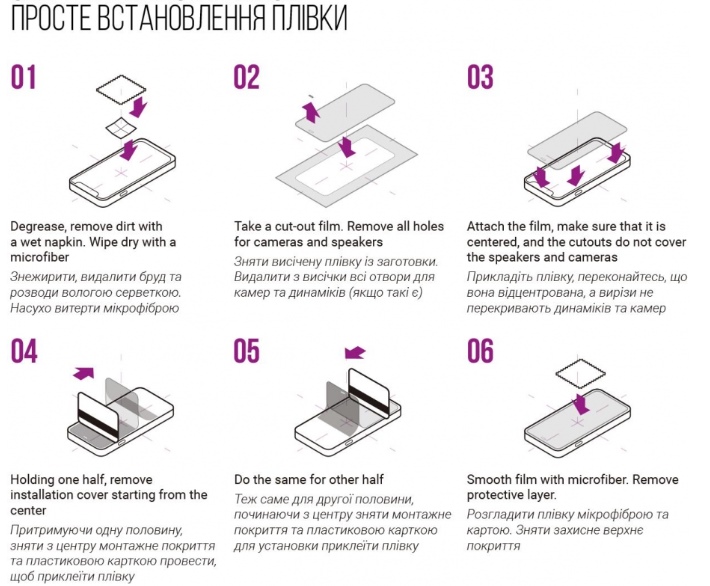 ПРОСТЕ ВСТАНОВЛЕННЯ ПЛІВКИ

01

Degrease, remove dirt with a wet napkin. Wipe dry with a microfiber

Знежирити, видалити бруд та розводи вологою серветкою. Насухо витерти мікрофіброю

02

Take a cut-out film. Remove all holes for cameras and speakers

Зняти висічену плівку із заготовки. Видалити з висічки всі отвори для камер та динаміків (якщо такі є)

03

Attach the film, make sure that it is centered, and the cutouts do not cover the speakers and cameras

Прикладіть плівку, переконайтесь, що вона відцентрована, а вирізи не перекривають динаміків та камер

04

Holding one half, remove installation cover starting from the center

Притримуючи одну половину, зняти з центру монтажне покриття та пластиковою карткою провести, щоб приклеїти плівку

05

Do the same for other half

Теж саме для другої половини, починаючи з центру зняти монтажне покриття та пластиковою карткою для установки приклеїти плівку

06

Smooth film with microfiber. Remove protective layer.

Розгладити плівку мікрофіброю та картою. Зняти захисне верхнє покриття